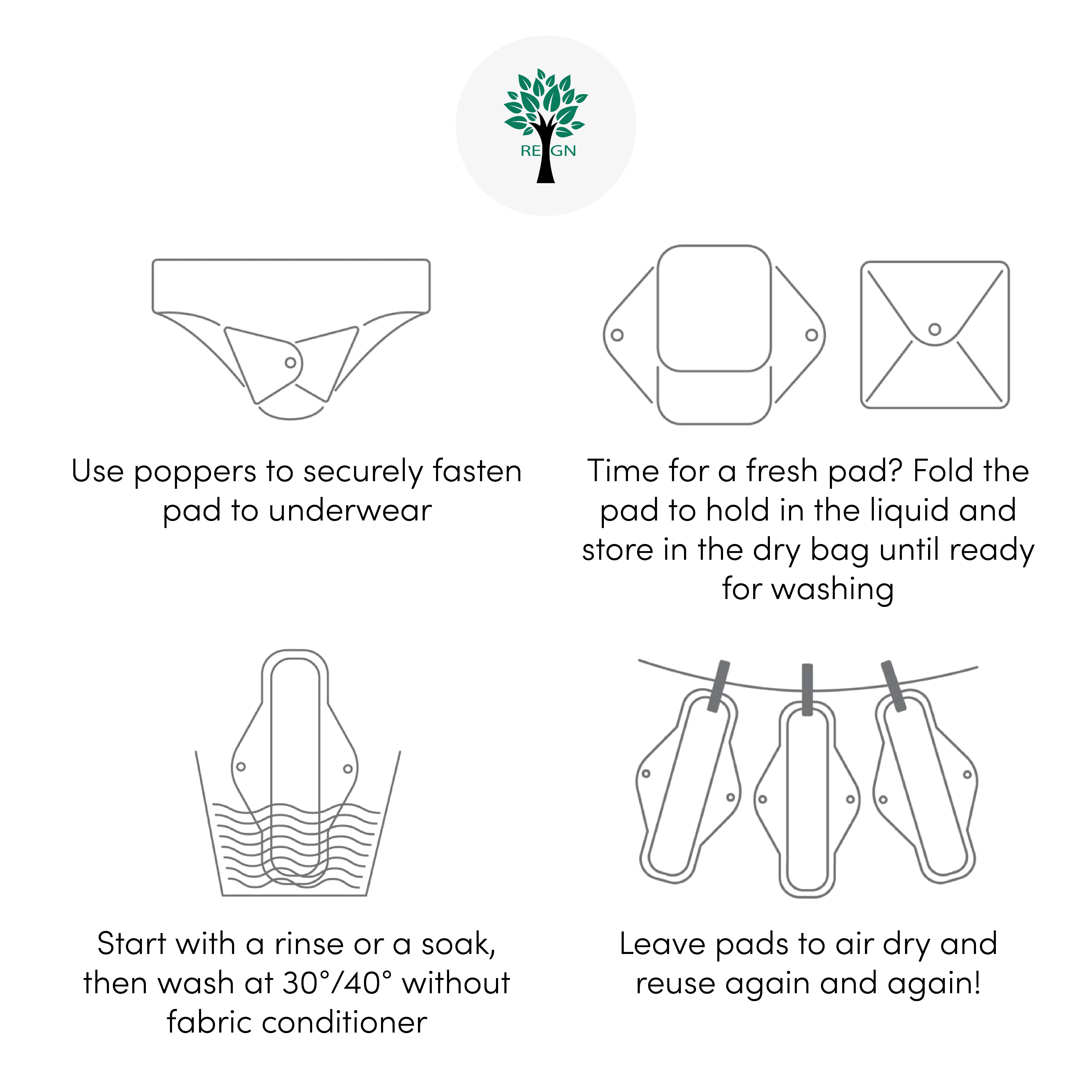 REIGN

Use poppers to securely fasten pad to underwear

Time for a fresh pad? Fold the pad to hold in the liquid and store in the dry bag until ready for washing

Start with a rinse or a soak, then wash at 30°/40° without fabric conditioner

Leave pads to air dry and reuse again and again!