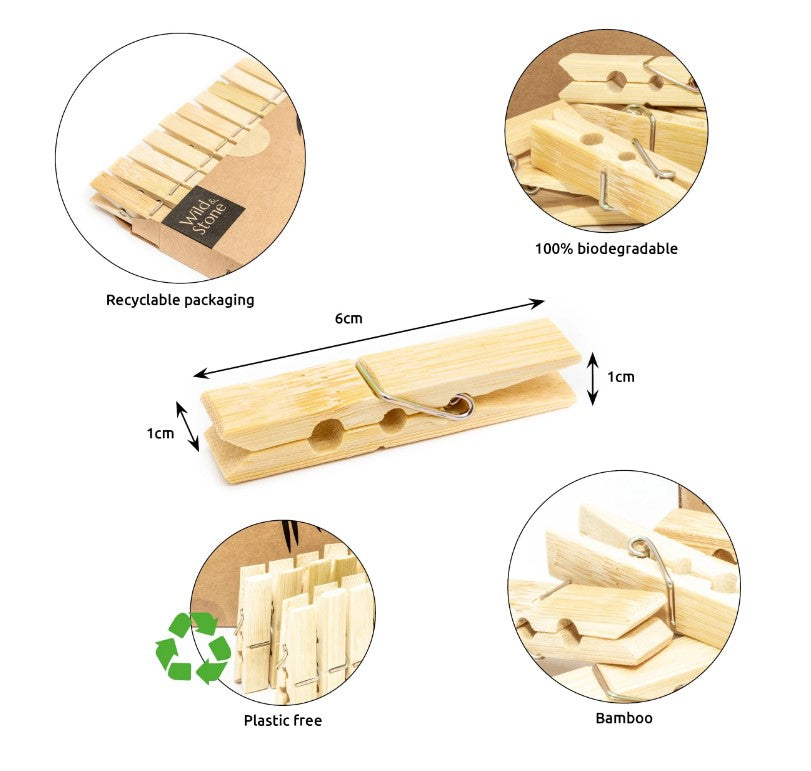 Wild & Stone

Recyclable packaging

100% biodegradable

6cm

1cm

1cm

Plastic free

Bamboo